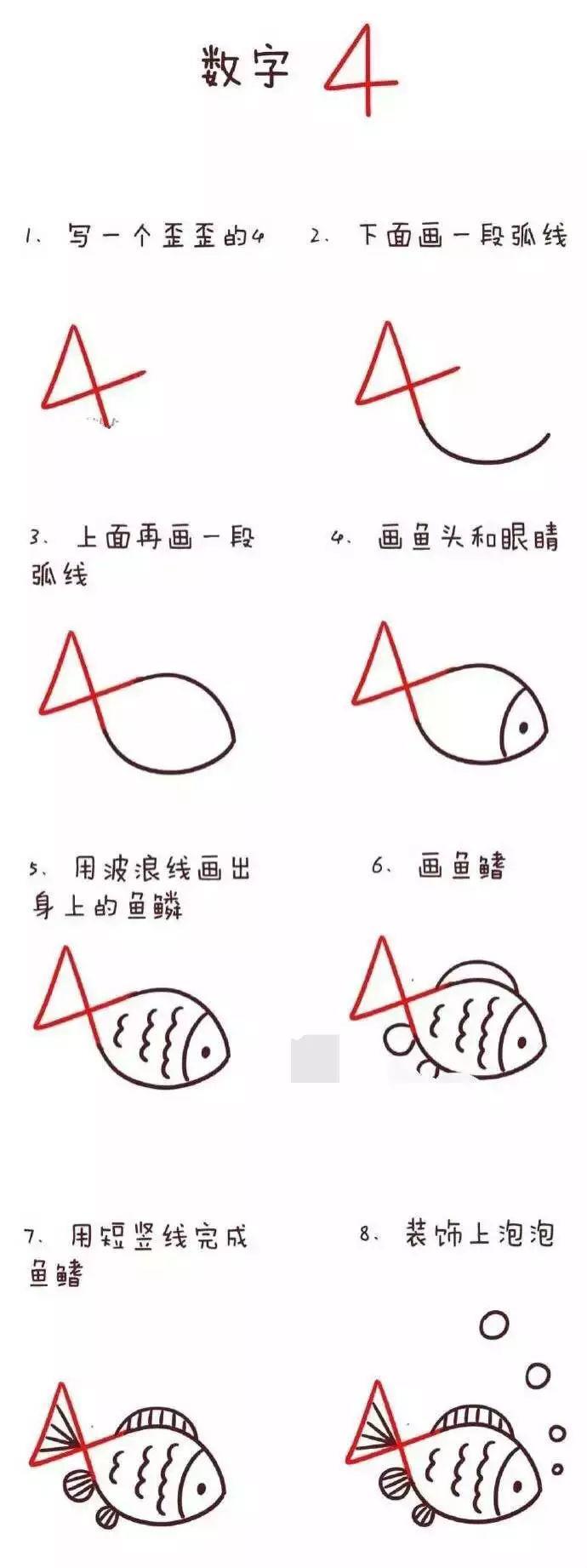 数字 4

1、写一个歪歪的4

2、下面画一段弧线

3、上面再画一段弧线

4、画鱼头和眼睛

5、用波浪线画出身上的鱼鳞

6、画鱼鳍

7、用短竖线完成鱼鳍

8、装饰上泡泡