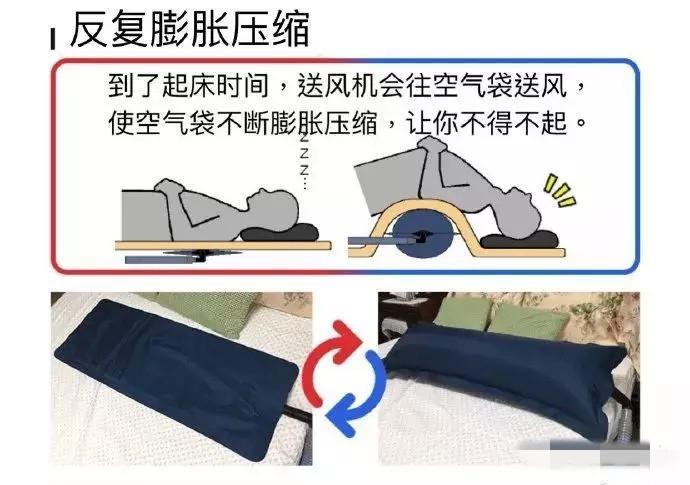 反复膨胀压缩

到了起床时间，送风机会往空气袋送风，使空气袋不断膨胀压缩，让你不得不起。

Z Z Z...