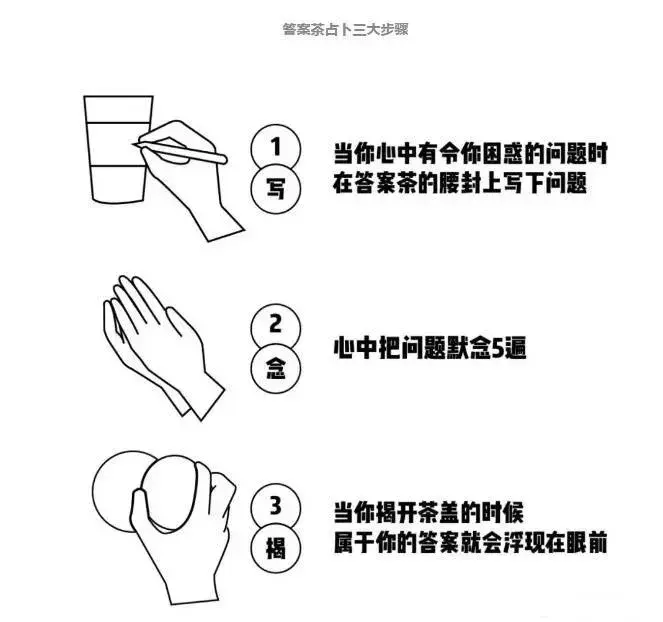 答案茶占卜三大步骤

1
写
当你心中有令你困惑的问题时
在答案茶的腰封上写下问题

2
念
心中把问题默念5遍

3
揭
当你揭开茶盖的时候
属于你的答案就会浮现在眼前